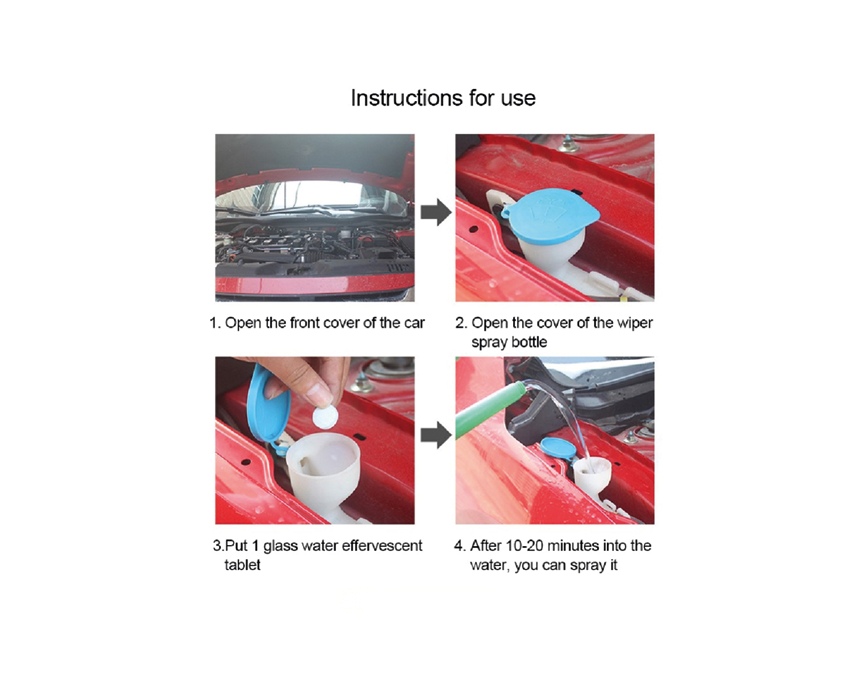 Instructions for use

1. Open the front cover of the car

2. Open the cover of the wiper spray bottle

3.Put 1 glass water effervescent tablet

4. After 10-20 minutes into the water, you can spray it