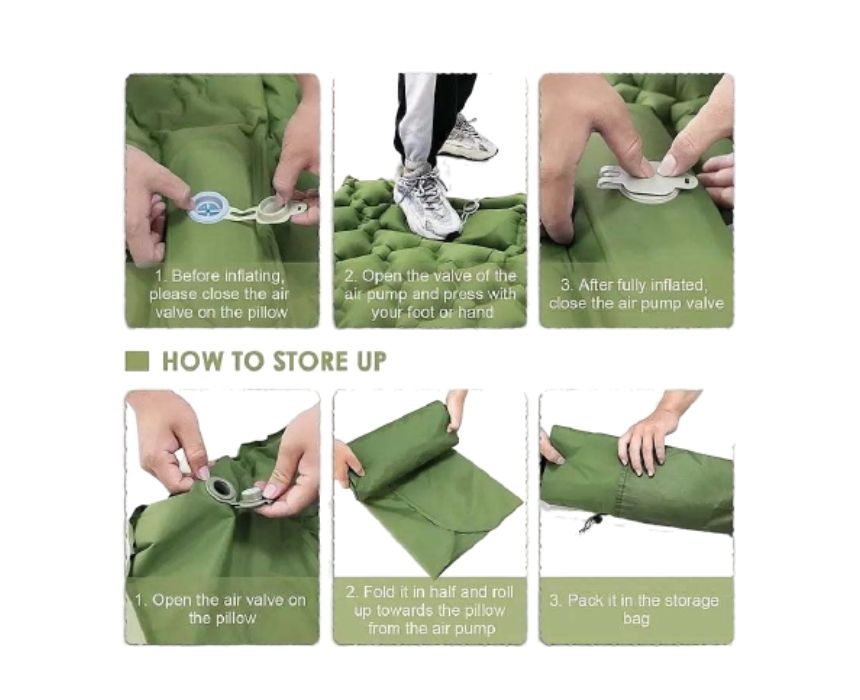 1. Before inflating, please close the air valve on the pillow

2. Open the valve of the air pump and press with your foot or hand

3. After fully inflated, close the air pump valve

HOW TO STORE UP

1. Open the air valve on the pillow

2. Fold it in half and roll up towards the pillow from the air pump

3. Pack it in the storage bag