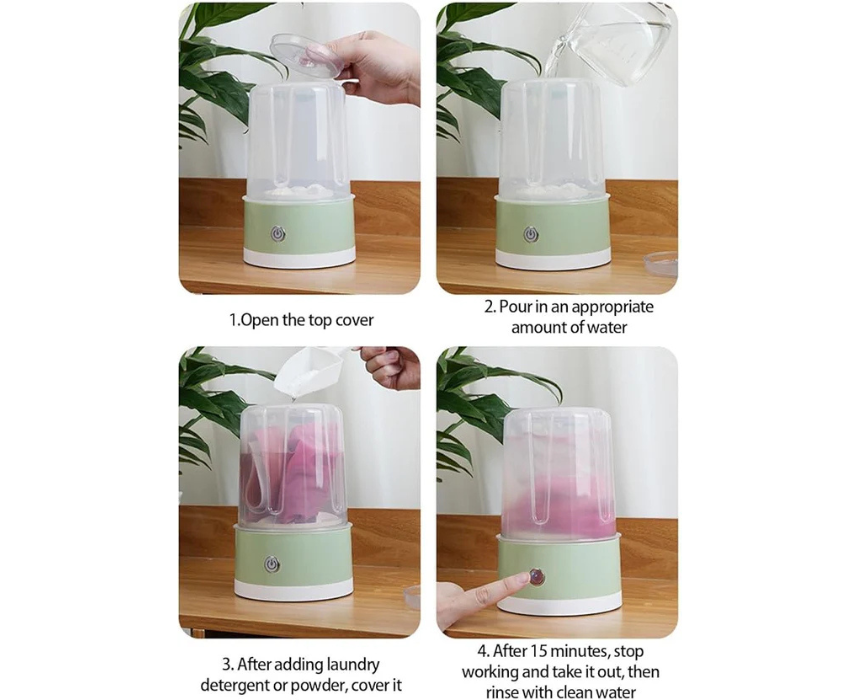 1.Open the top cover

2. Pour in an appropriate amount of water

3. After adding laundry detergent or powder, cover it

4. After 15 minutes, stop working and take it out, then rinse with clean water