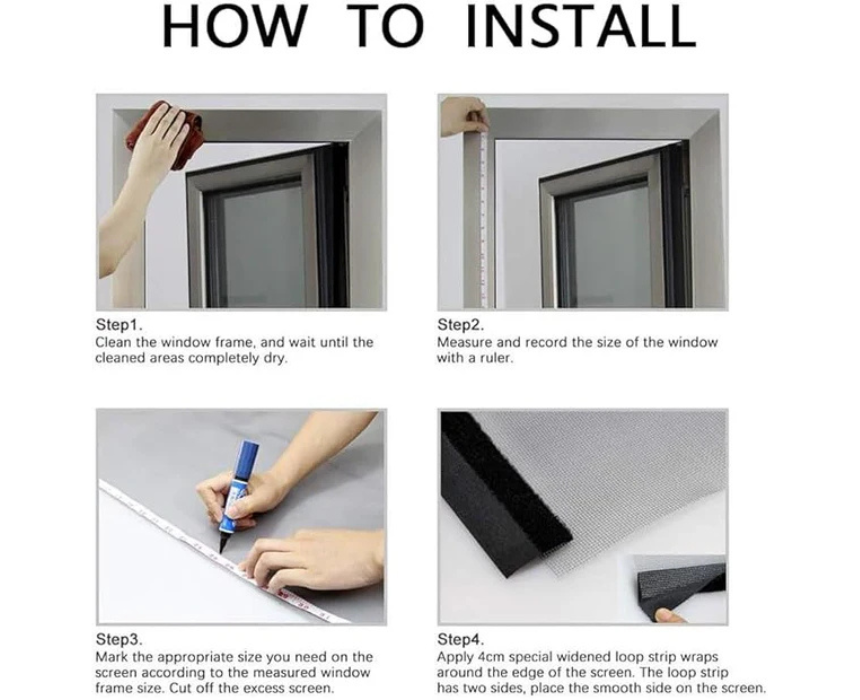 HOW TO INSTALL

Step1.
Clean the window frame, and wait until the cleaned areas completely dry.

Step2.
Measure and record the size of the window with a ruler.

Step3.
Mark the appropriate size you need on the screen according to the measured window frame size. Cut off the excess screen.

Step4.
Apply 4cm special widened loop strip wraps around the edge of the screen. The loop strip has two sides, place the smooth side on the screen.