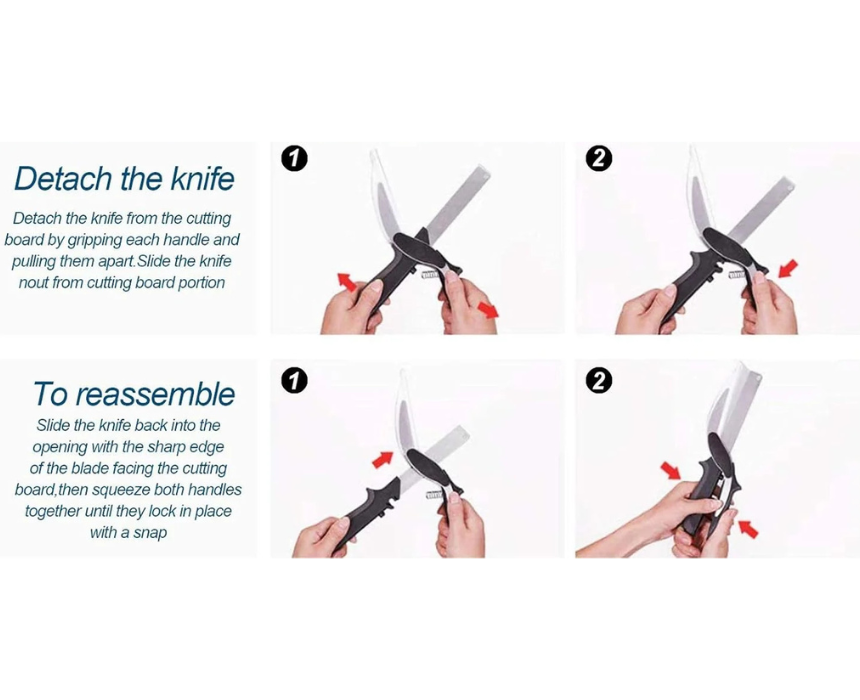 Detach the knife

Detach the knife from the cutting board by gripping each handle and pulling them apart.Slide the knife nout from cutting board portion

1

2

To reassemble

Slide the knife back into the opening with the sharp edge of the blade facing the cutting board,then squeeze both handles together until they lock in place with a snap

1

2