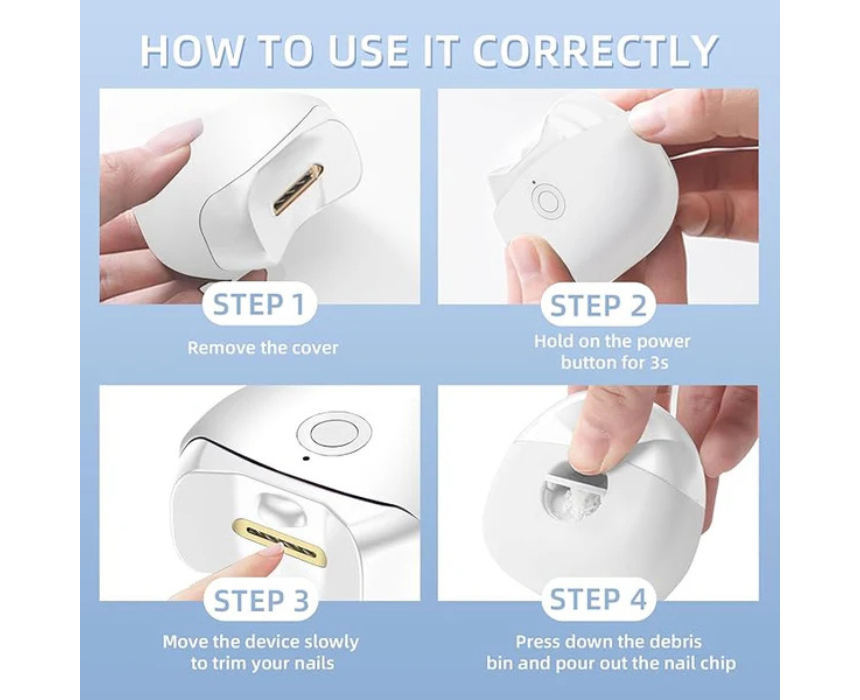 HOW TO USE IT CORRECTLY

STEP 1

Remove the cover

STEP 2

Hold on the power button for 3s

STEP 3

Move the device slowly to trim your nails

STEP 4

Press down the debris bin and pour out the nail chip