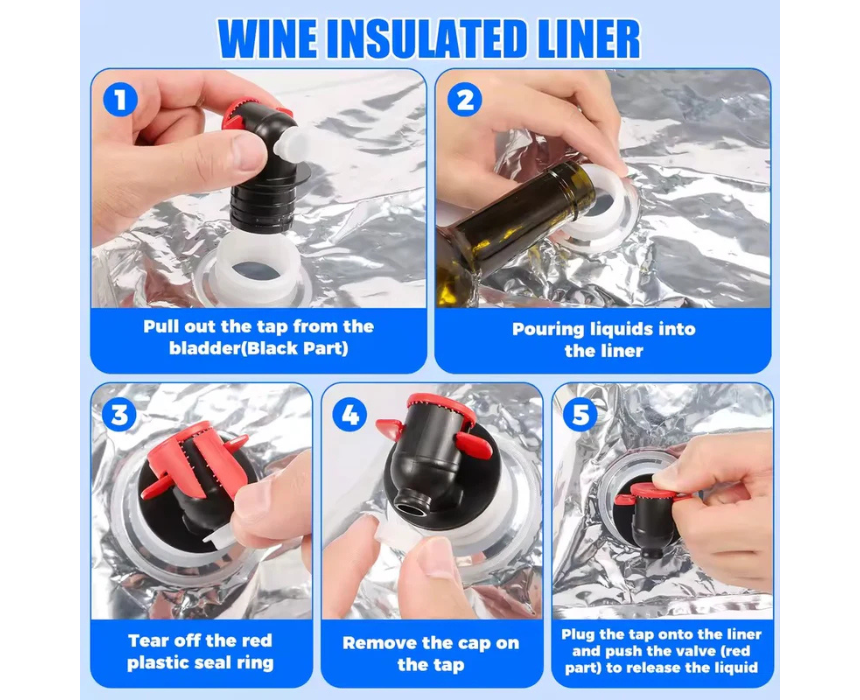 WINE INSULATED LINER

1

Pull out the tap from the bladder(Black Part)

2

Pouring liquids into the liner

3

Tear off the red plastic seal ring

4

Remove the cap on the tap

5

Plug the tap onto the liner and push the valve (red part) to release the liquid