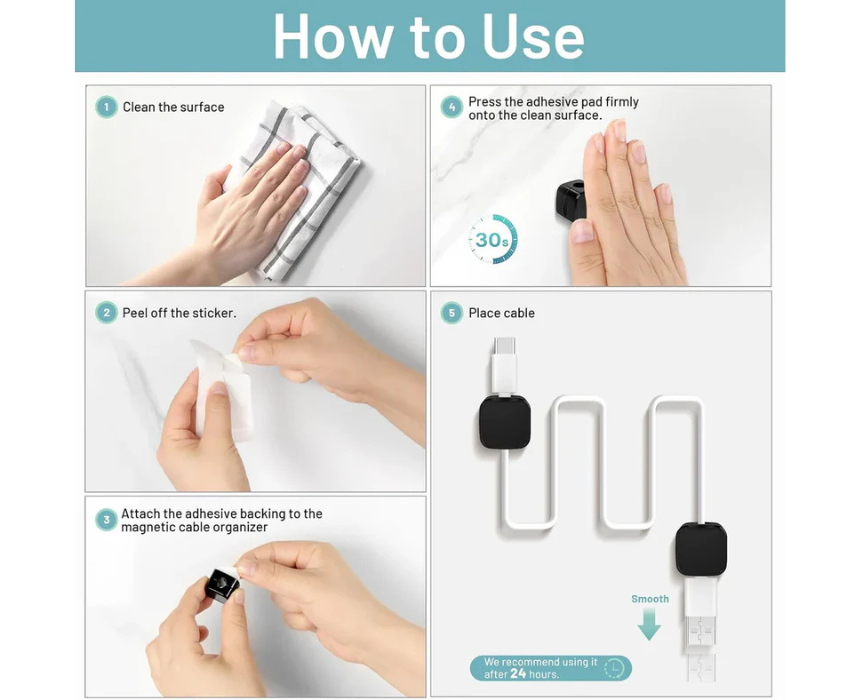 How to Use

1 Clean the surface

2 Peel off the sticker.

3 Attach the adhesive backing to the magnetic cable organizer

4 Press the adhesive pad firmly onto the clean surface.

30s

5 Place cable

Smooth

We recommend using it after 24 hours.