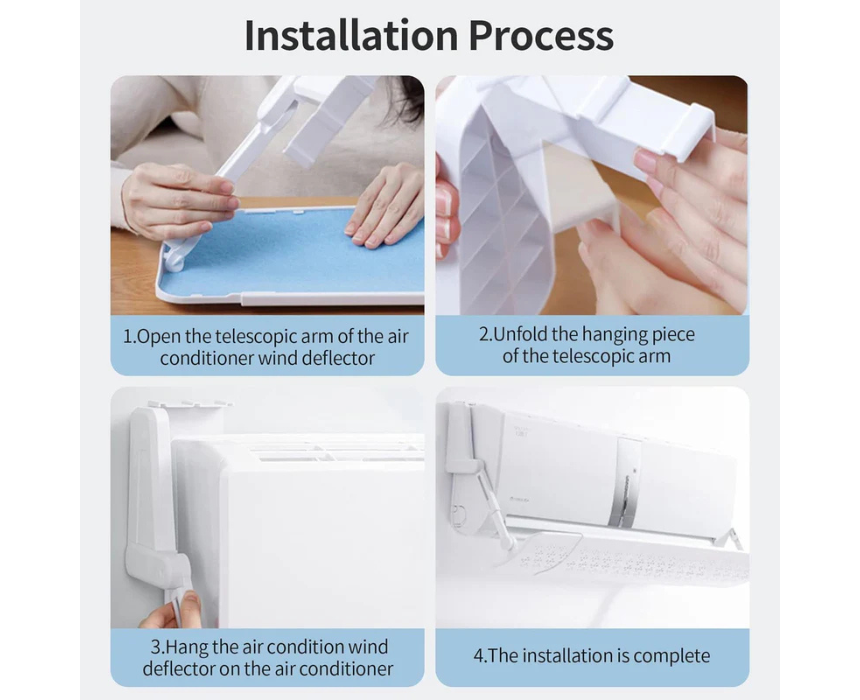 Installation Process

1.Open the telescopic arm of the air conditioner wind deflector

2.Unfold the hanging piece of the telescopic arm

3.Hang the air condition wind deflector on the air conditioner

4.The installation is complete