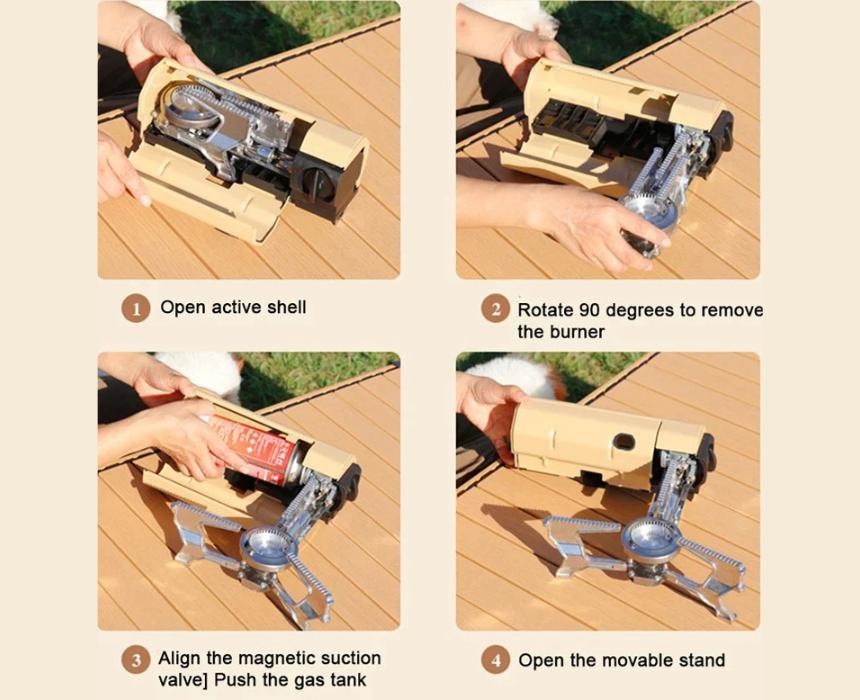 1 Open active shell

2 Rotate 90 degrees to remove the burner

3 Align the magnetic suction valve] Push the gas tank

4 Open the movable stand