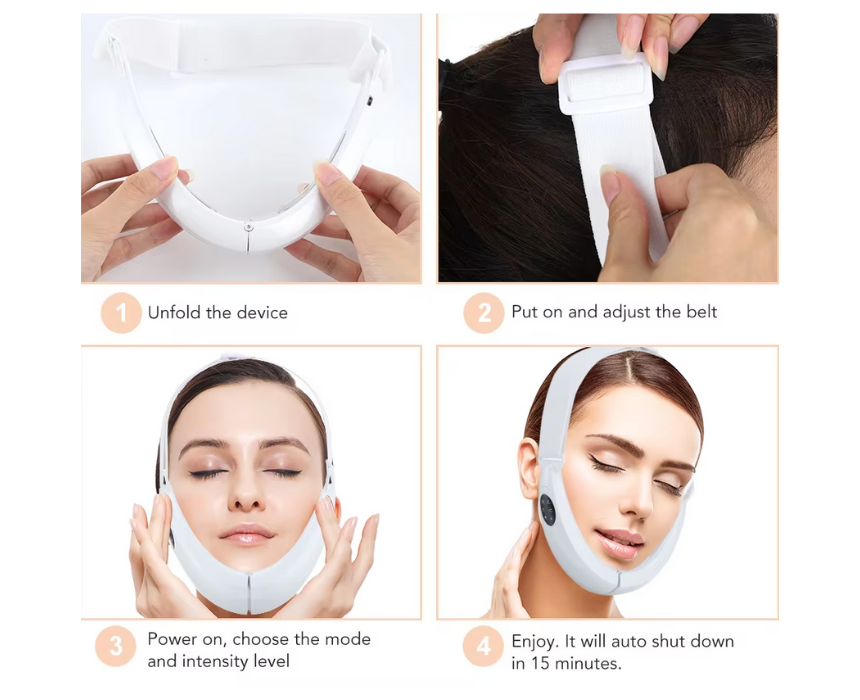 1 Unfold the device

2 Put on and adjust the belt

3 Power on, choose the mode and intensity level

4 Enjoy. It will auto shut down in 15 minutes.