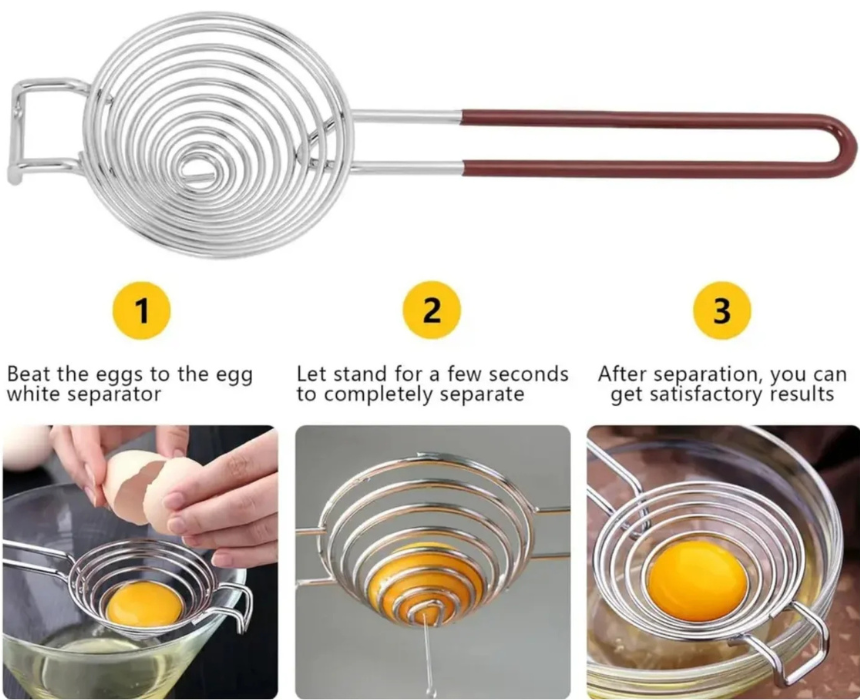 1

Beat the eggs to the egg white separator

2

Let stand for a few seconds to completely separate

3

After separation, you can get satisfactory results