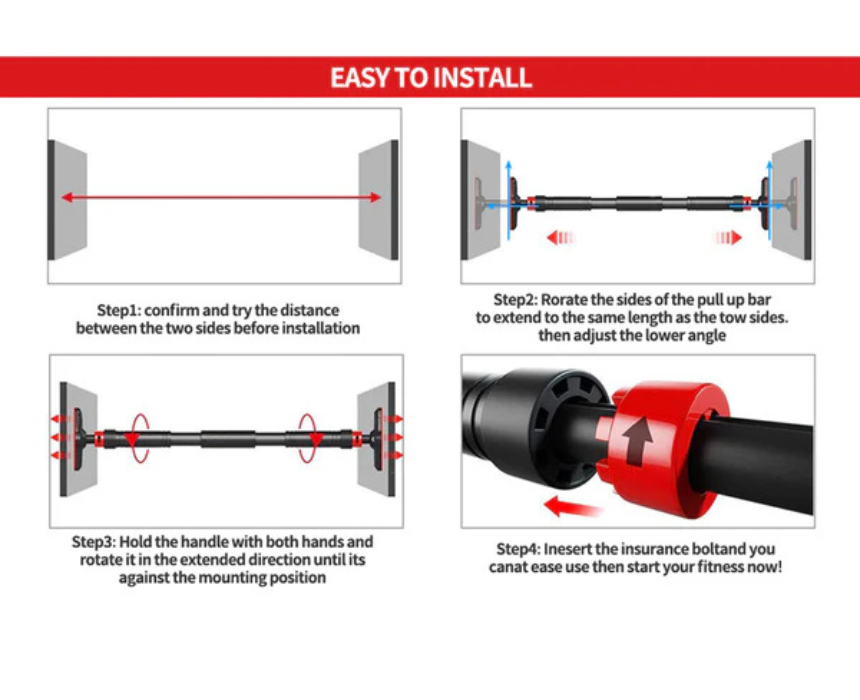 EASY TO INSTALL

Step1: confirm and try the distance between the two sides before installation

Step2: Rorate the sides of the pull up bar to extend to the same length as the tow sides. then adjust the lower angle

Step3: Hold the handle with both hands and rotate it in the extended direction until its against the mounting position

Step4: Inesert the insurance boltand you canat ease use then start your fitness now!