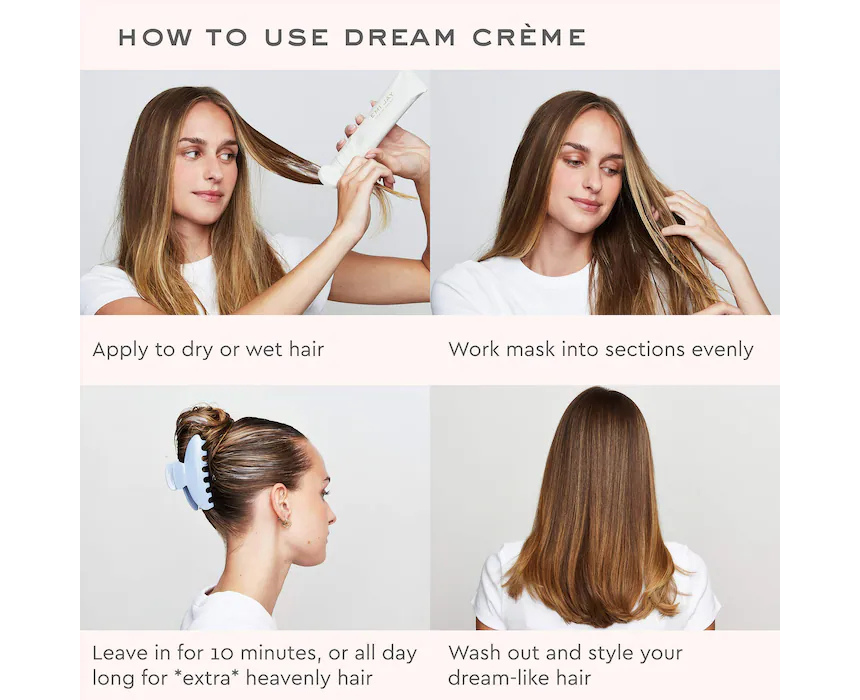 HOW TO USE DREAM CRÈME

Apply to dry or wet hair

Work mask into sections evenly

Leave in for 10 minutes, or all day long for *extra* heavenly hair

Wash out and style your dream-like hair