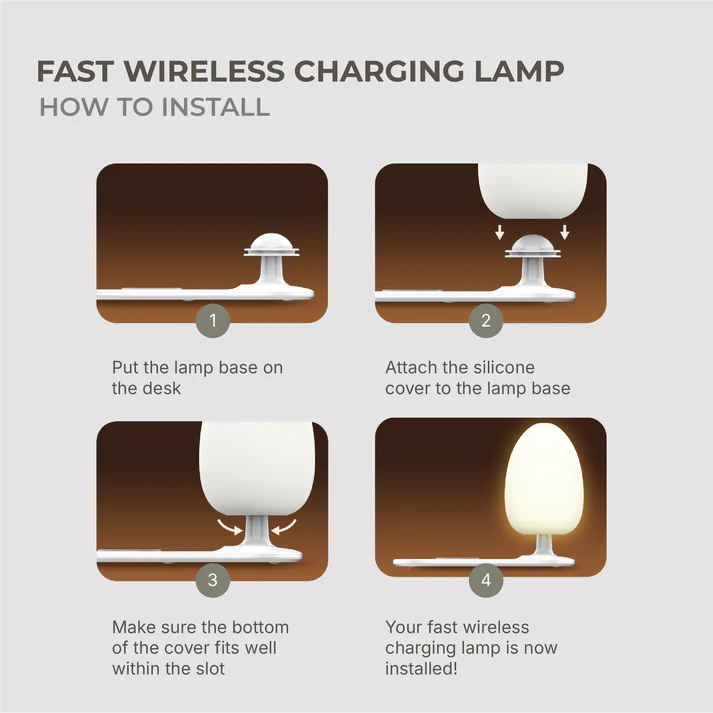 FAST WIRELESS CHARGING LAMP
HOW TO INSTALL

1

Put the lamp base on the desk

2

Attach the silicone cover to the lamp base

3

Make sure the bottom of the cover fits well within the slot

4

Your fast wireless charging lamp is now installed!