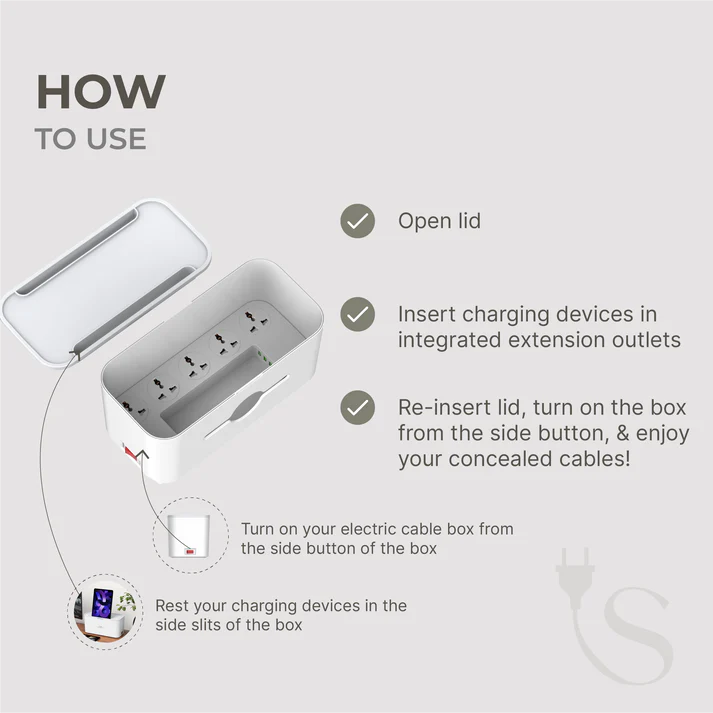 HOW
TO USE

Open lid

Insert charging devices in integrated extension outlets

Re-insert lid, turn on the box from the side button, & enjoy your concealed cables!

Turn on your electric cable box from the side button of the box

Rest your charging devices in the side slits of the box