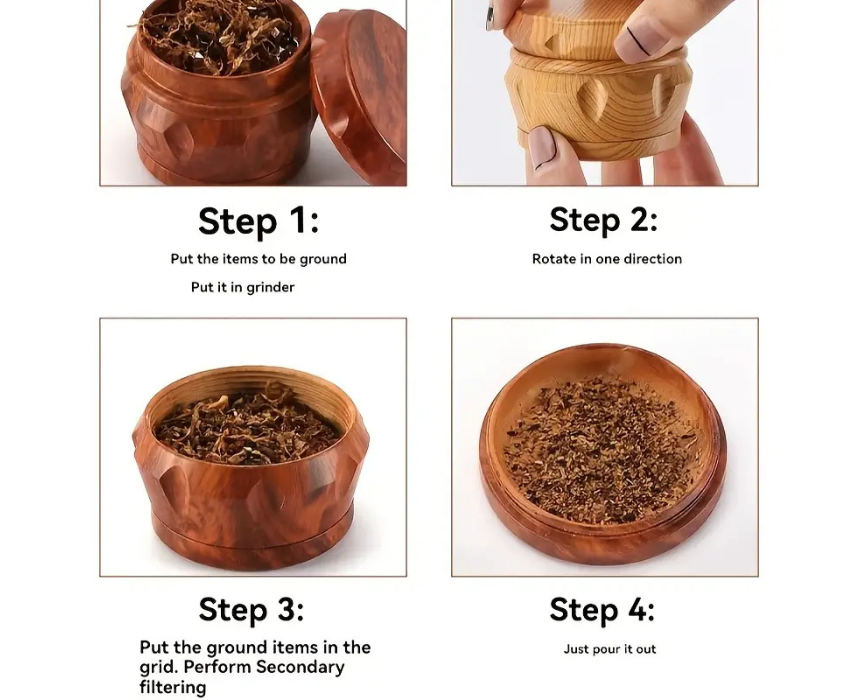 Step 1:

Put the items to be ground

Put it in grinder

Step 2:

Rotate in one direction

Step 3:

Put the ground items in the grid. Perform Secondary filtering

Step 4:

Just pour it out