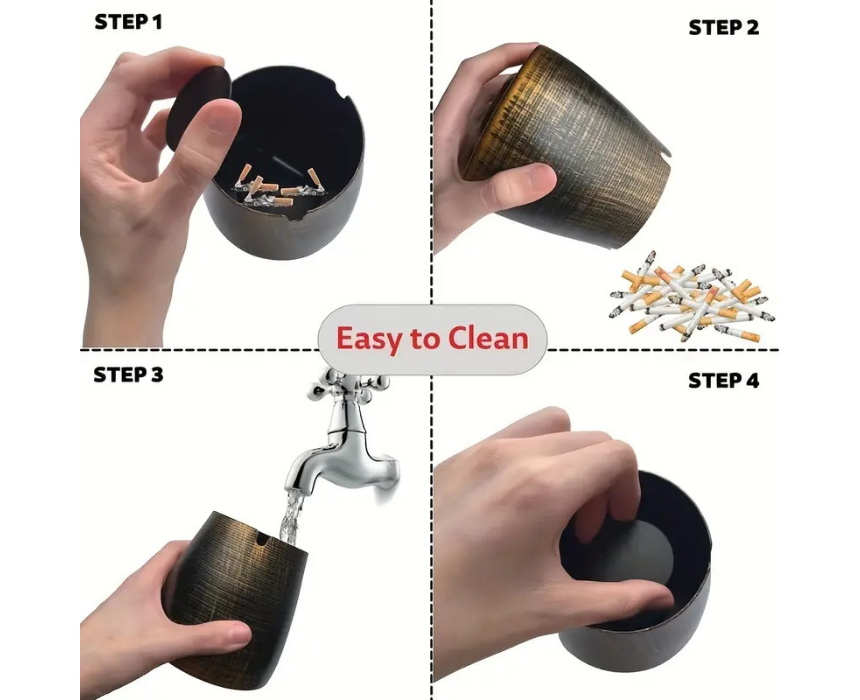 STEP 1

STEP 2

Easy to Clean

STEP 3

STEP 4