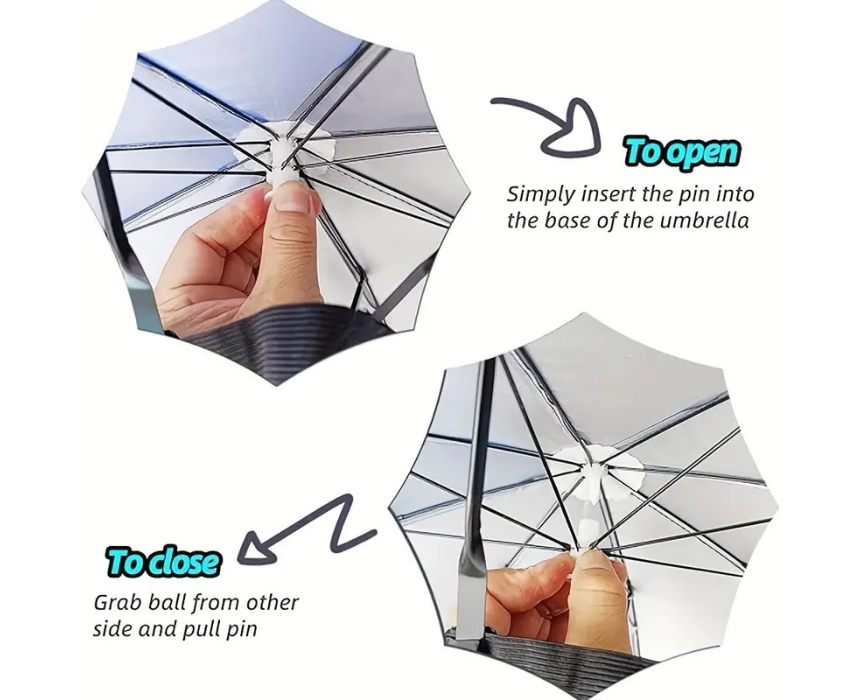 To open
Simply insert the pin into the base of the umbrella

To close
Grab ball from other side and pull pin