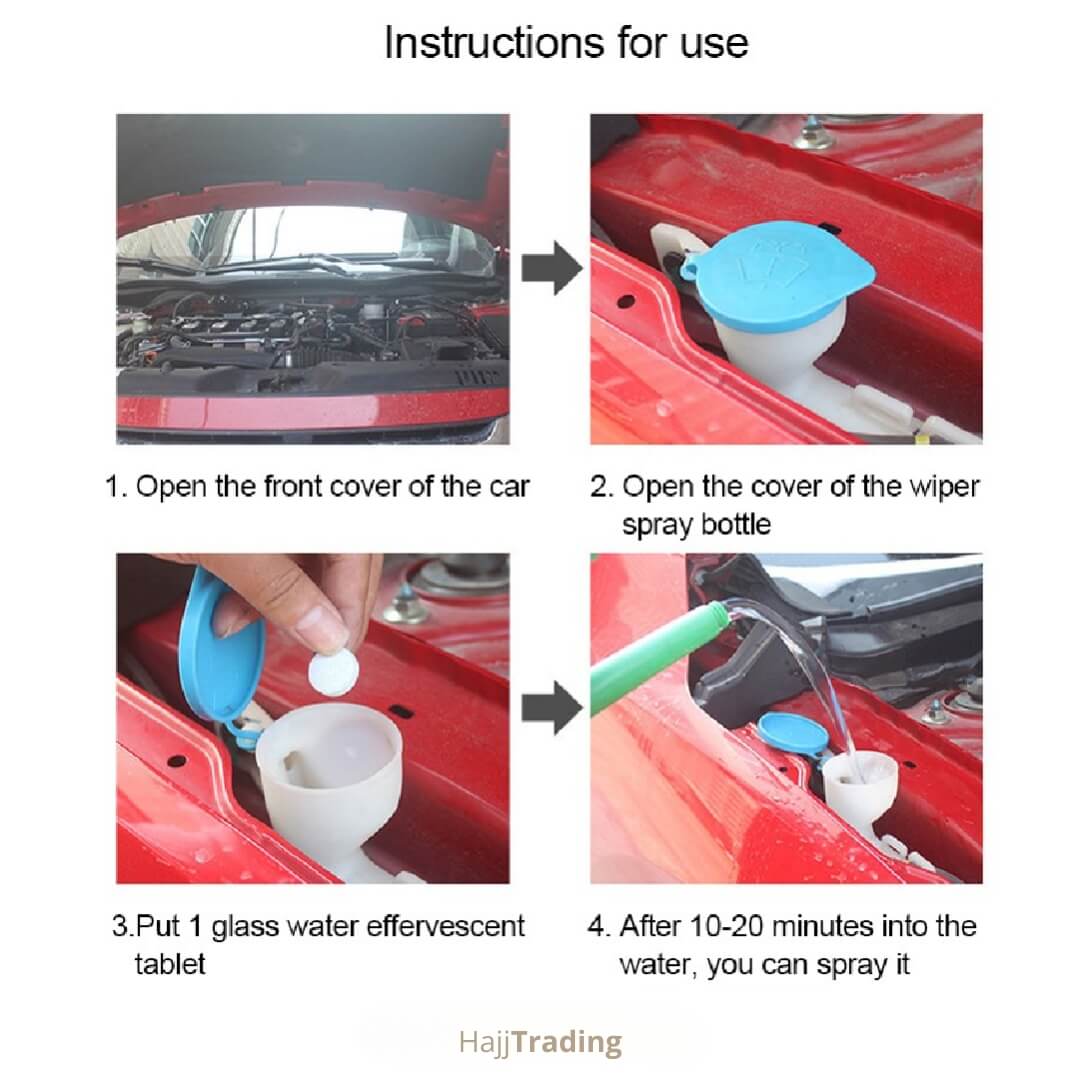 Instructions for use

1. Open the front cover of the car

2. Open the cover of the wiper spray bottle

3.Put 1 glass water effervescent tablet

4. After 10-20 minutes into the water, you can spray it

HajjTrading