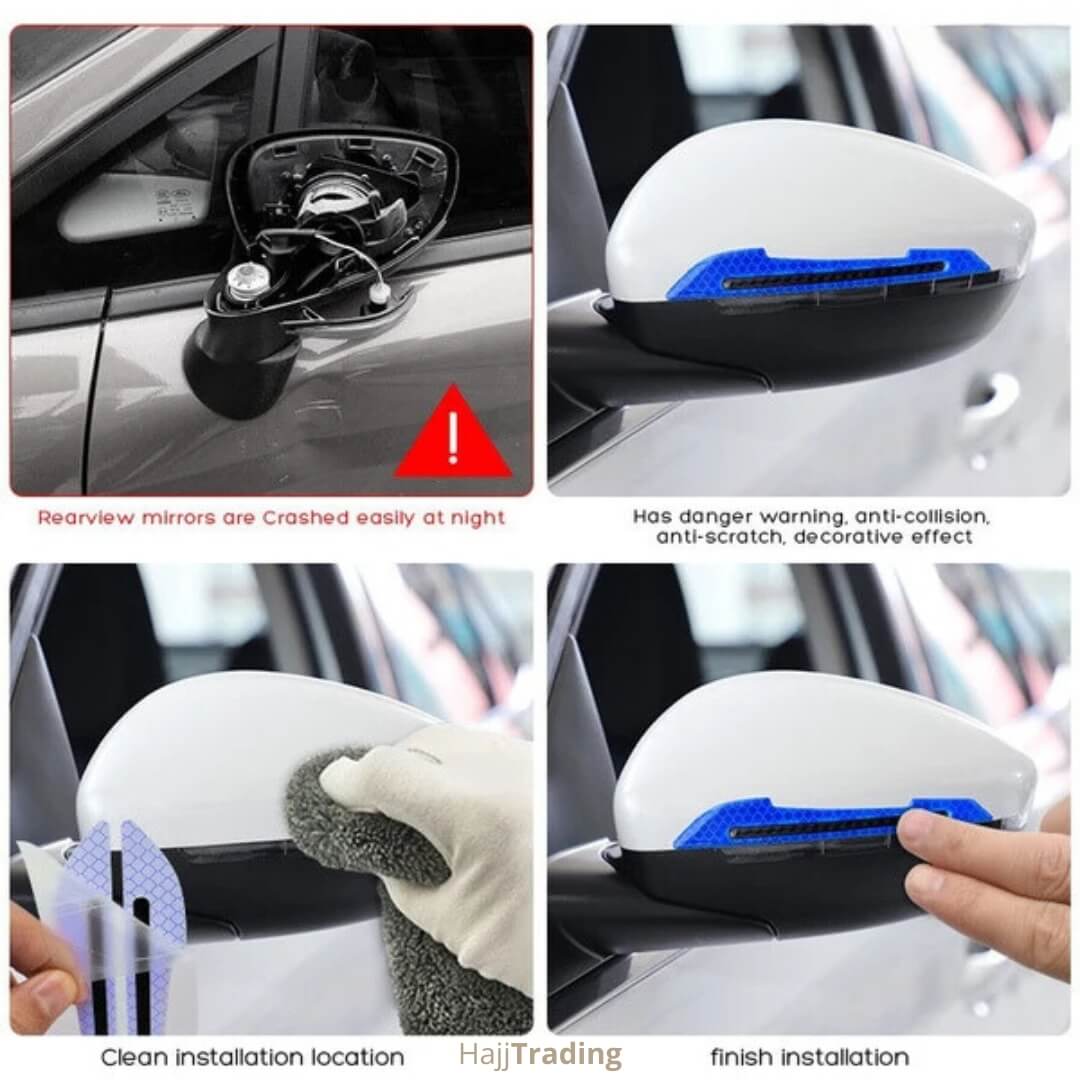 Rearview mirrors are Crashed easily at night

Has danger warning, anti-collision, anti-scratch, decorative effect

Clean installation location

HajjTrading

finish installation