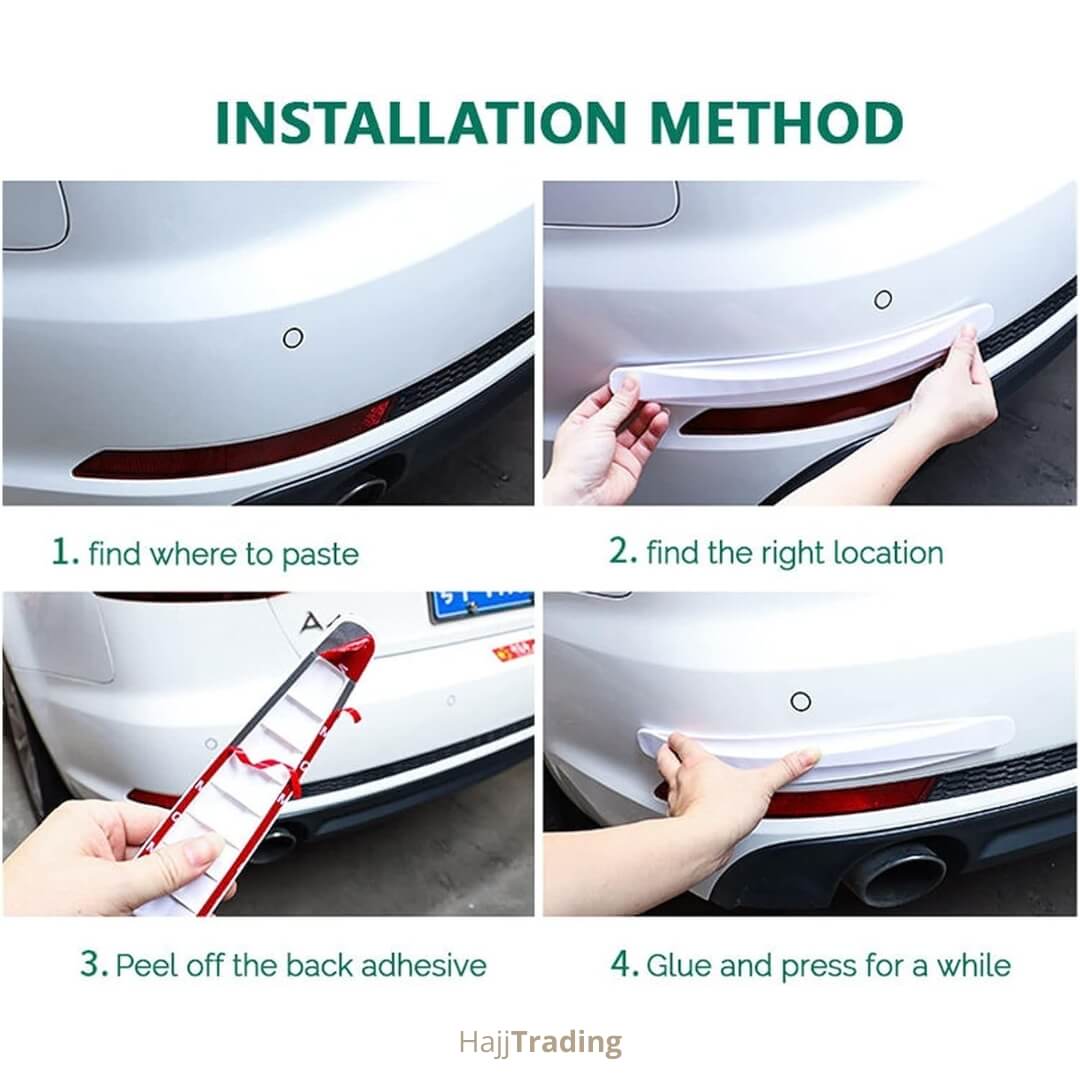 INSTALLATION METHOD

1. find where to paste

2. find the right location

3. Peel off the back adhesive

4. Glue and press for a while

HajjTrading