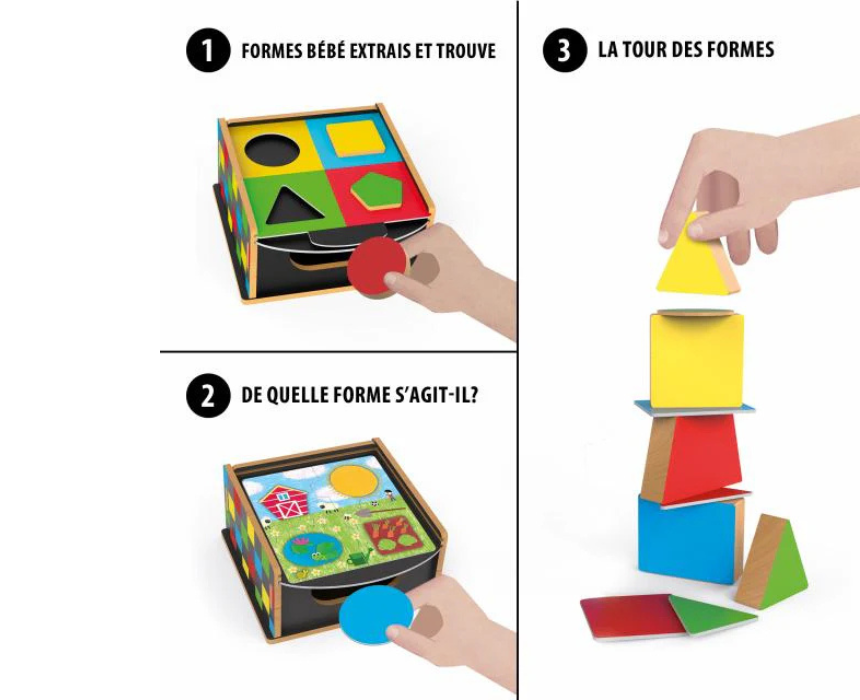 1 FORMES BÉBÉ EXTRAIS ET TROUVE

2 DE QUELLE FORME S'AGIT-IL?

3 LA TOUR DES FORMES