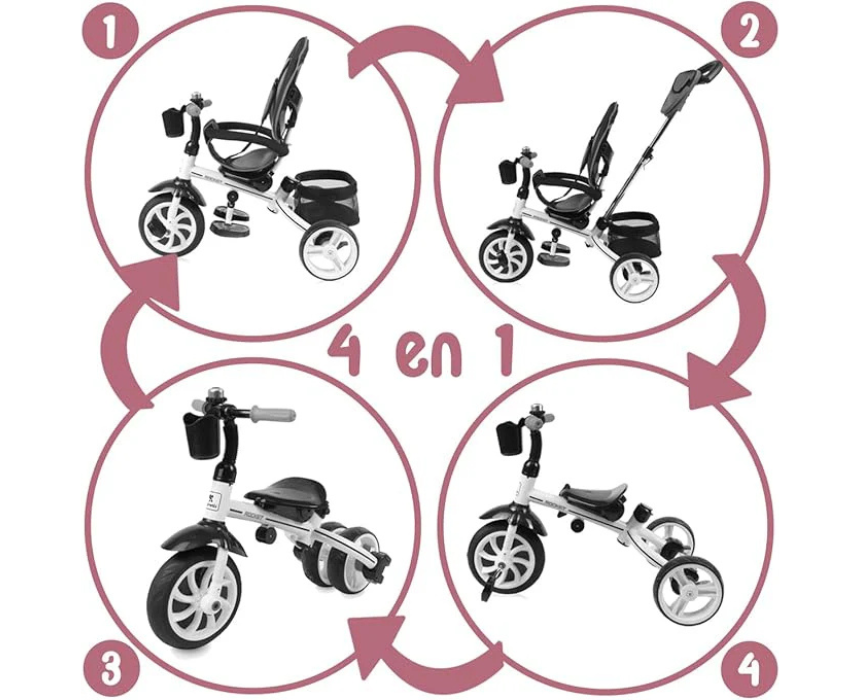 1

2

4 en 1

3

4