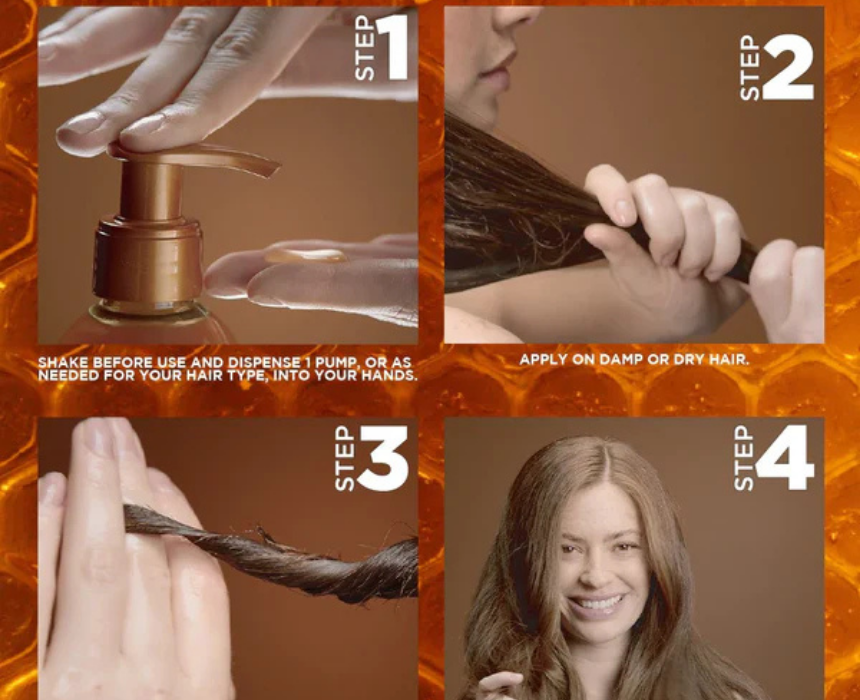 STEP 1

SHAKE BEFORE USE AND DISPENSE 1 PUMP, OR AS NEEDED FOR YOUR HAIR TYPE, INTO YOUR HANDS.

STEP 2

APPLY ON DAMP OR DRY HAIR.

STEP 3

STEP 4