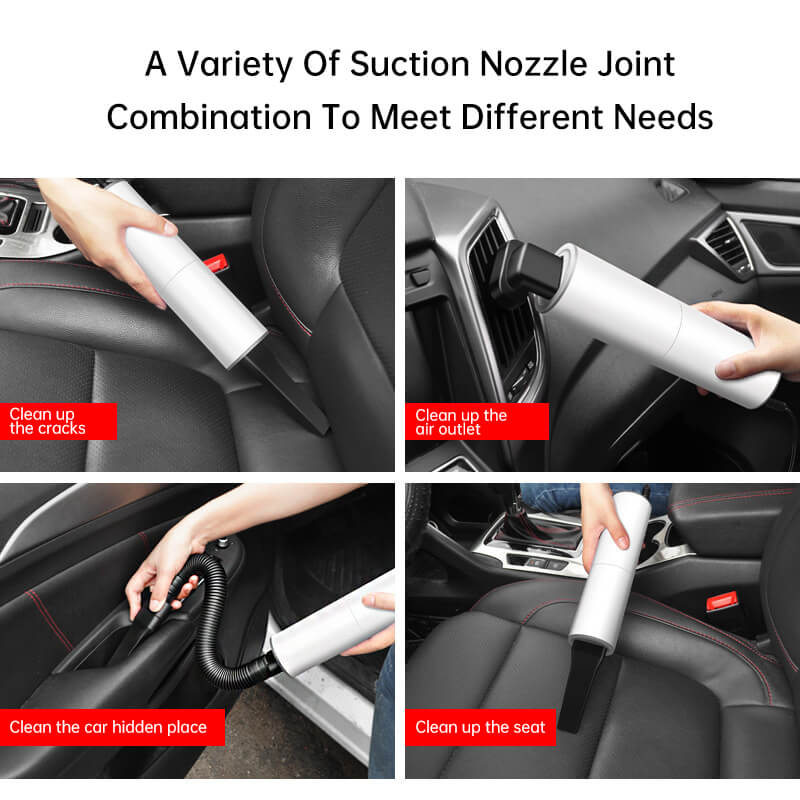 A Variety Of Suction Nozzle Joint Combination To Meet Different Needs

Clean up the cracks

Clean up the air outlet

Clean the car hidden place

Clean up the seat