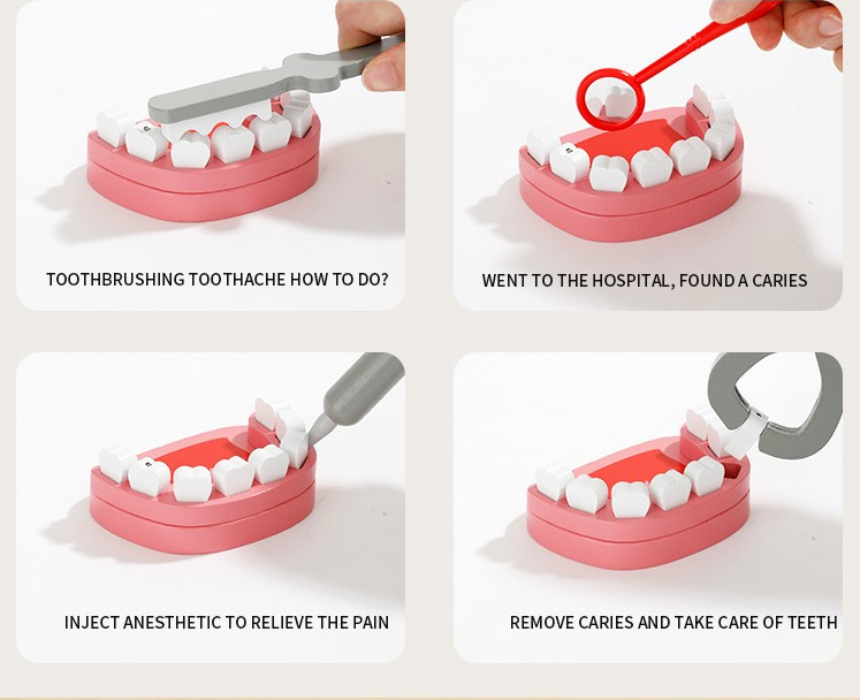 TOOTHBRUSHING TOOTHACHE HOW TO DO?

WENT TO THE HOSPITAL, FOUND A CARIES

INJECT ANESTHETIC TO RELIEVE THE PAIN

REMOVE CARIES AND TAKE CARE OF TEETH